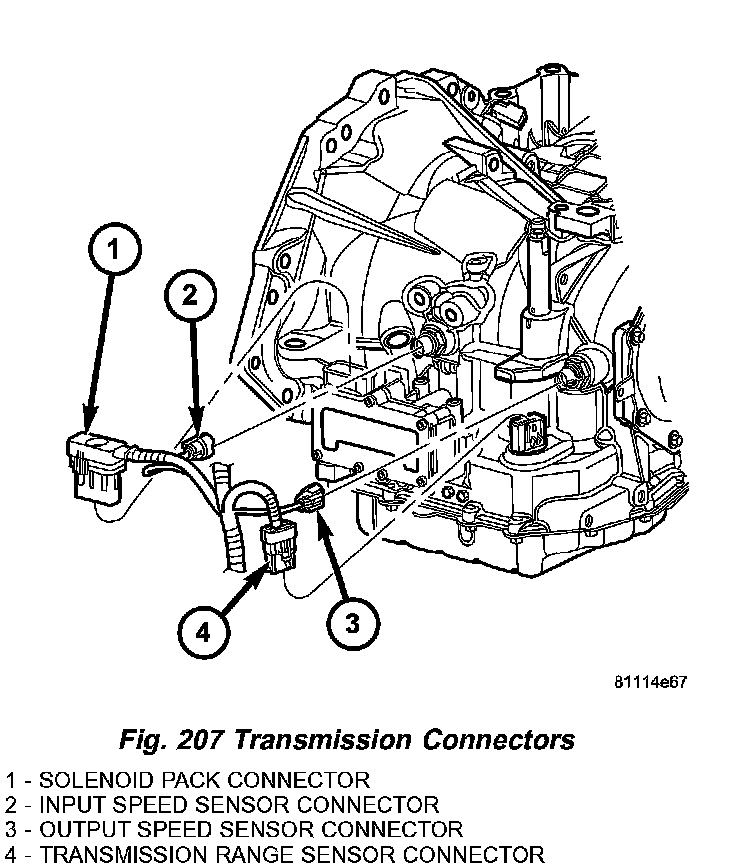 1

2

4

3

81114e67

Fig. 207 Transmission Connectors

1 - SOLENOID PACK CONNECTOR
2 - INPUT SPEED SENSOR CONNECTOR
3 - OUTPUT SPEED SENSOR CONNECTOR
4 - TRANSMISSION RANGE SENSOR CONNECTOR