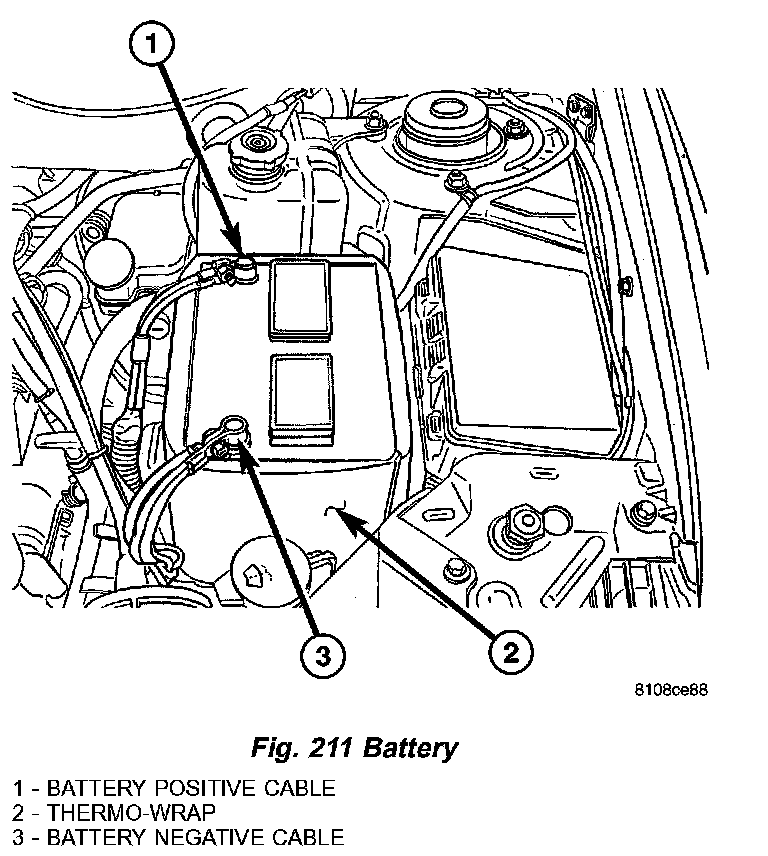 1

3

2

8108ce88

Fig. 211 Battery

1 - BATTERY POSITIVE CABLE
2 - THERMO-WRAP
3 - BATTERY NEGATIVE CABLE