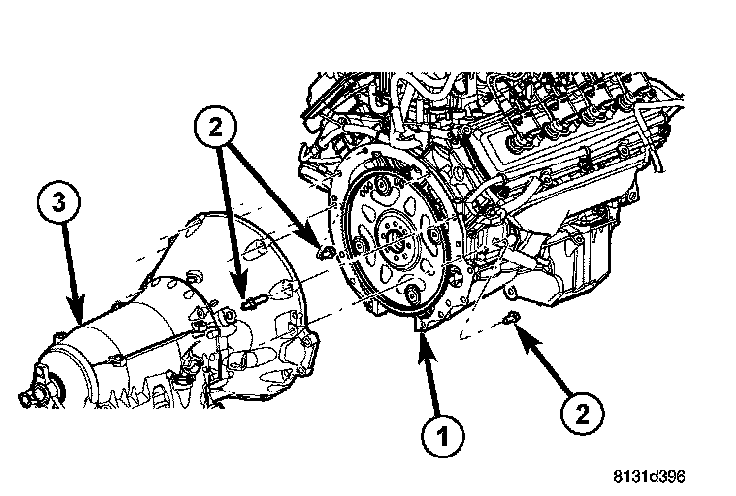 2

3

2

1

8131d396