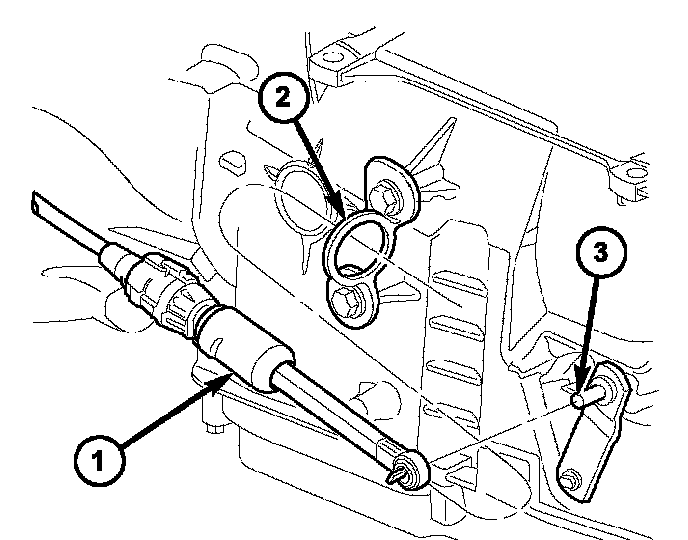 2
3
1