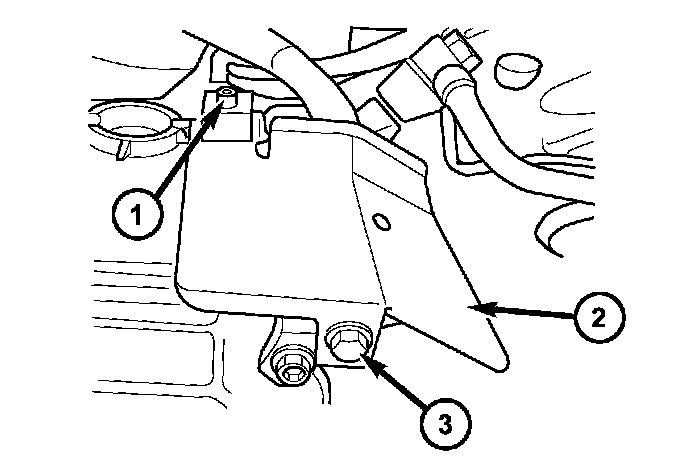 1
2
3