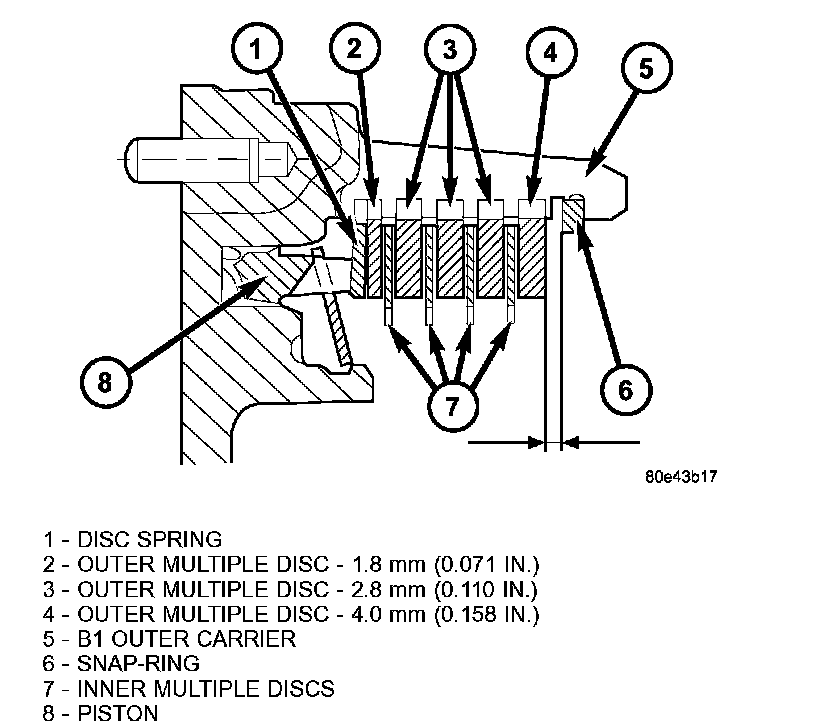 1
2
3
4
5
8
7
6

80e43b17

1 - DISC SPRING
2 - OUTER MULTIPLE DISC - 1.8 mm (0.071 IN.)
3 - OUTER MULTIPLE DISC - 2.8 mm (0.110 IN.)
4 - OUTER MULTIPLE DISC - 4.0 mm (0.158 IN.)
5 - B1 OUTER CARRIER
6 - SNAP-RING
7 - INNER MULTIPLE DISCS
8 - PISTON