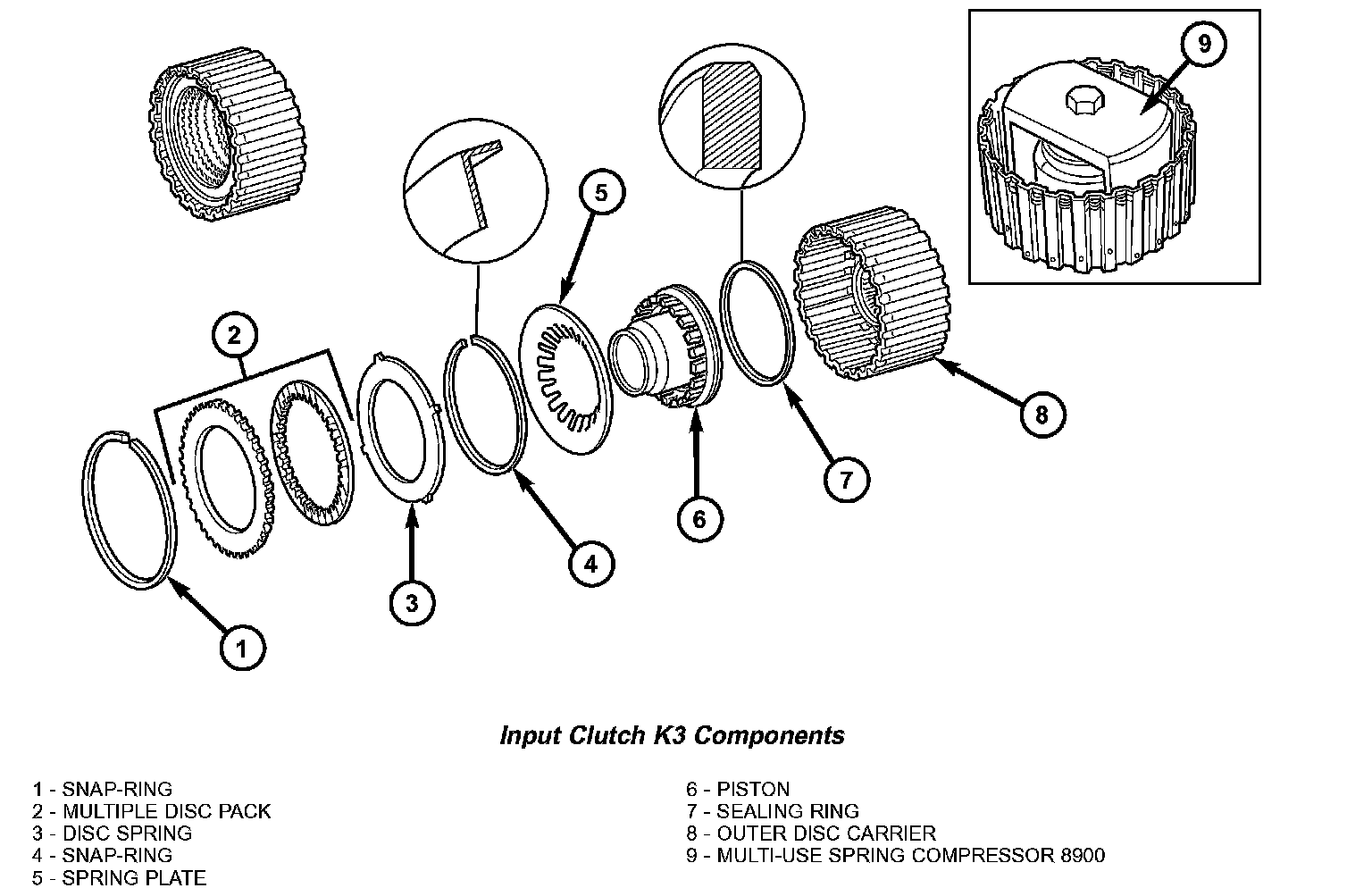 9

5

2

8

7

6

4

3

1

Input Clutch K3 Components

1 - SNAP-RING
2 - MULTIPLE DISC PACK
3 - DISC SPRING
4 - SNAP-RING
5 - SPRING PLATE

6 - PISTON
7 - SEALING RING
8 - OUTER DISC CARRIER
9 - MULTI-USE SPRING COMPRESSOR 8900