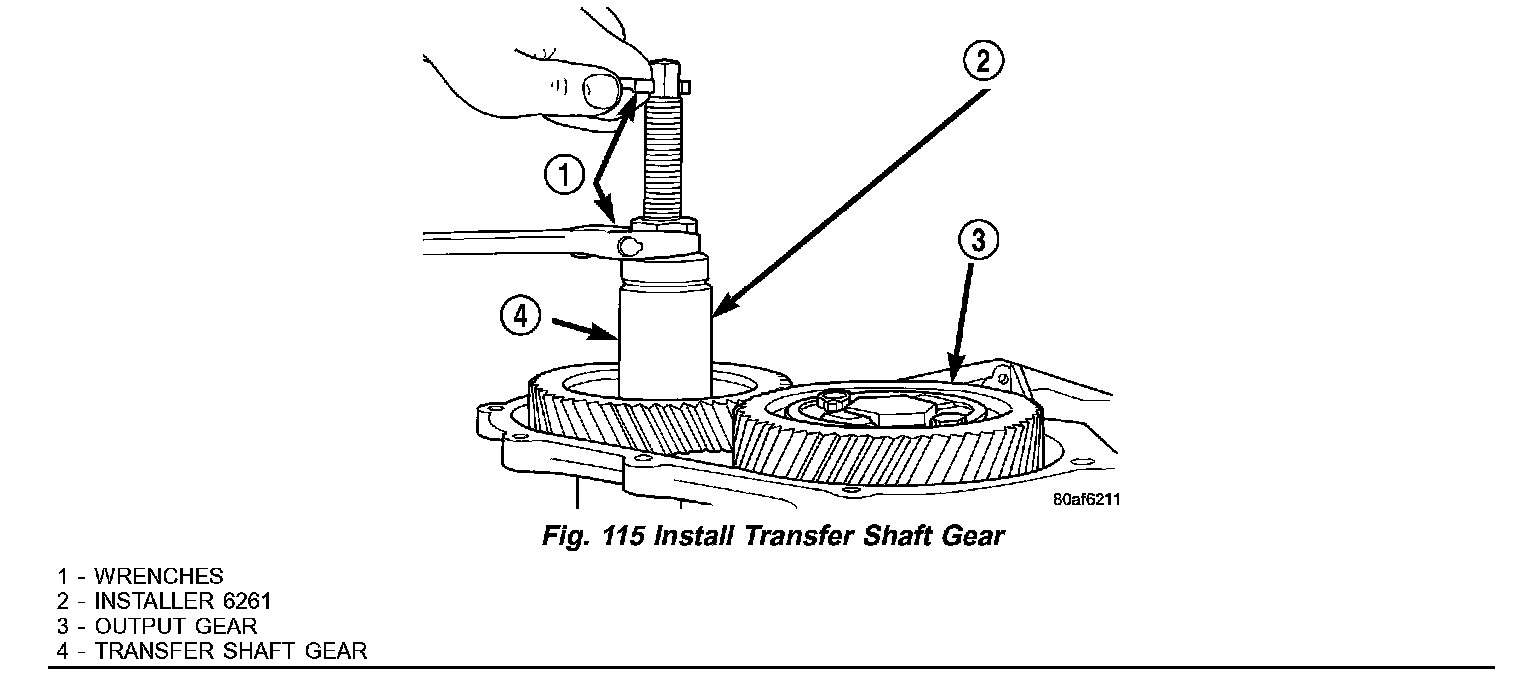 2

1

3

4

80af6211

Fig. 115 Install Transfer Shaft Gear

1 - WRENCHES
2 - INSTALLER 6261
3 - OUTPUT GEAR
4 - TRANSFER SHAFT GEAR