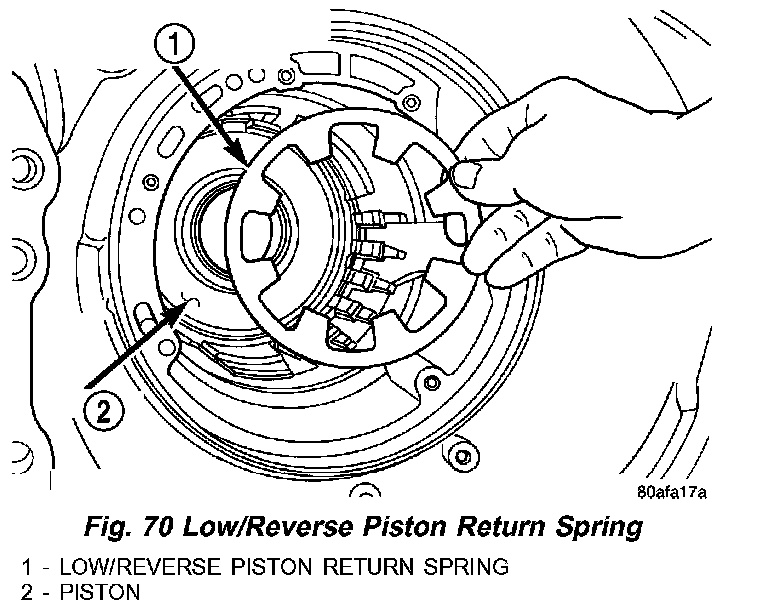 1

2

80afa17a

Fig. 70 Low/Reverse Piston Return Spring

1 - LOW/REVERSE PISTON RETURN SPRING
2 - PISTON