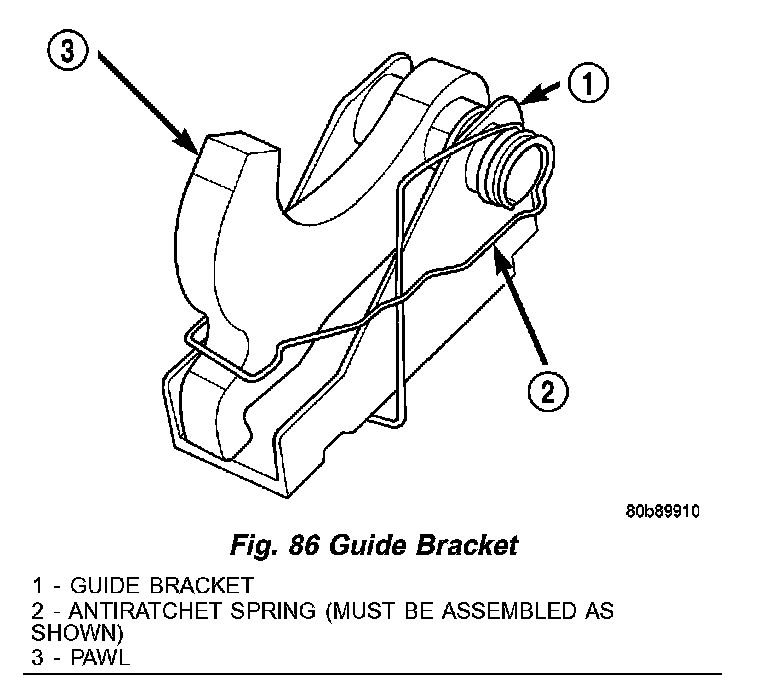 3

1

2

80b89910

Fig. 86 Guide Bracket

1 - GUIDE BRACKET
2 - ANTIRATCHET SPRING (MUST BE ASSEMBLED AS SHOWN)
3 - PAWL