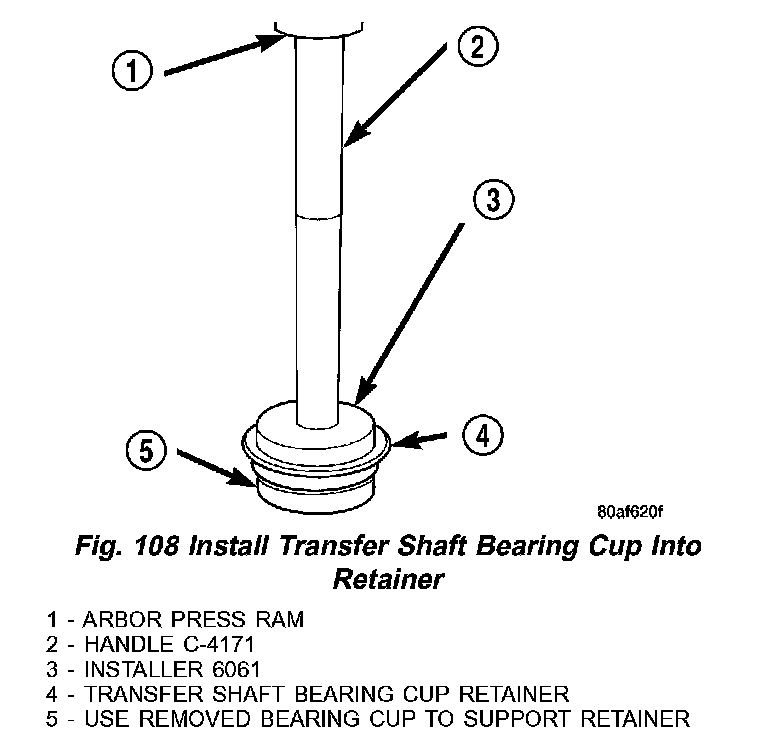 1
2
3
4
5
80af620f

Fig. 108 Install Transfer Shaft Bearing Cup Into Retainer

1 - ARBOR PRESS RAM
2 - HANDLE C-4171
3 - INSTALLER 6061
4 - TRANSFER SHAFT BEARING CUP RETAINER
5 - USE REMOVED BEARING CUP TO SUPPORT RETAINER