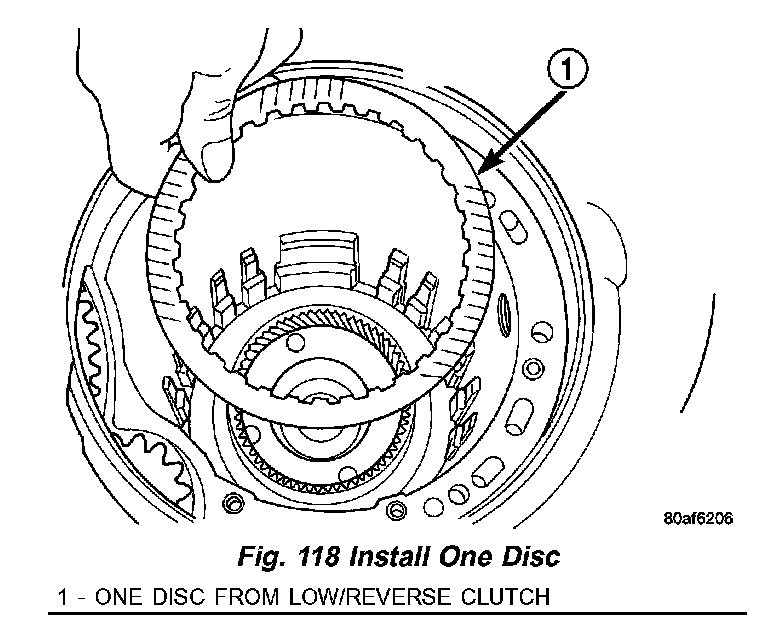 1

80af6206

Fig. 118 Install One Disc

1 - ONE DISC FROM LOW/REVERSE CLUTCH