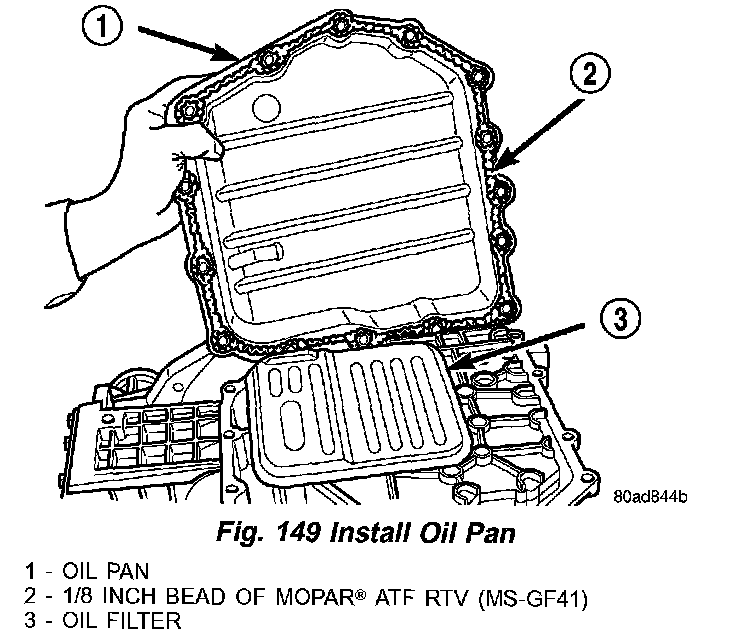 1

2

3

80ad844b

Fig. 149 Install Oil Pan

1 - OIL PAN
2 - 1/8 INCH BEAD OF MOPAR® ATF RTV (MS-GF41)
3 - OIL FILTER