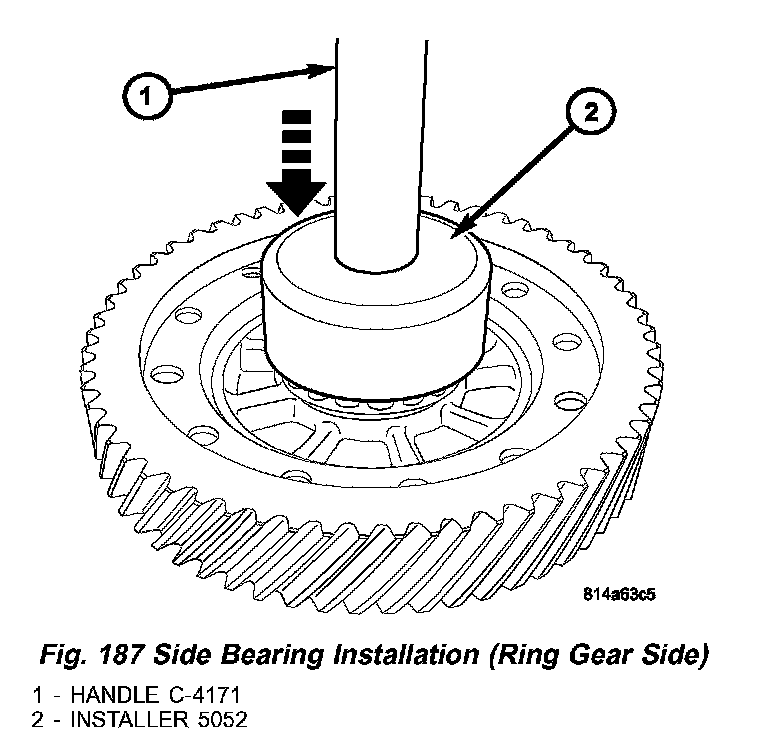 1

2

814a63c5

Fig. 187 Side Bearing Installation (Ring Gear Side)

1 - HANDLE C-4171
2 - INSTALLER 5052