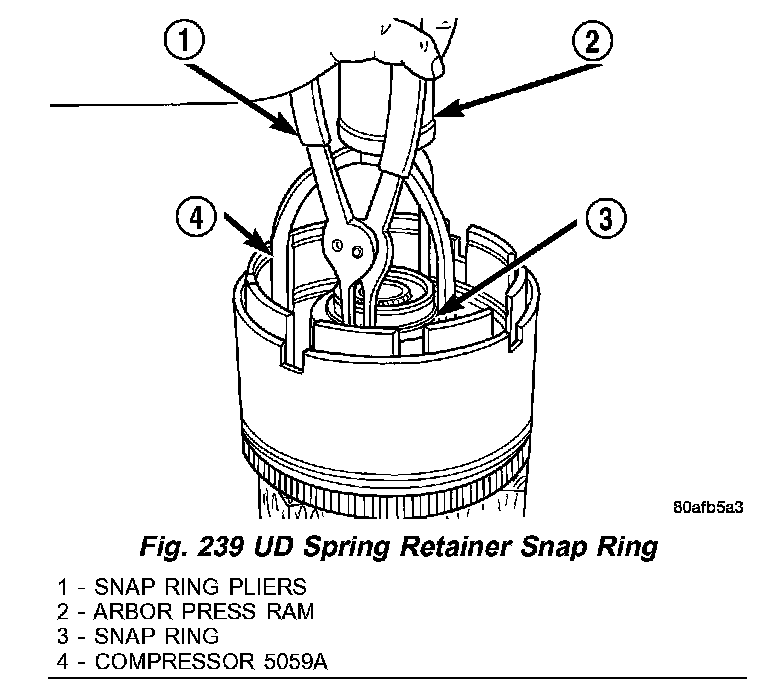 1
2
4
3

80afb5a3

Fig. 239 UD Spring Retainer Snap Ring

1 - SNAP RING PLIERS
2 - ARBOR PRESS RAM
3 - SNAP RING
4 - COMPRESSOR 5059A