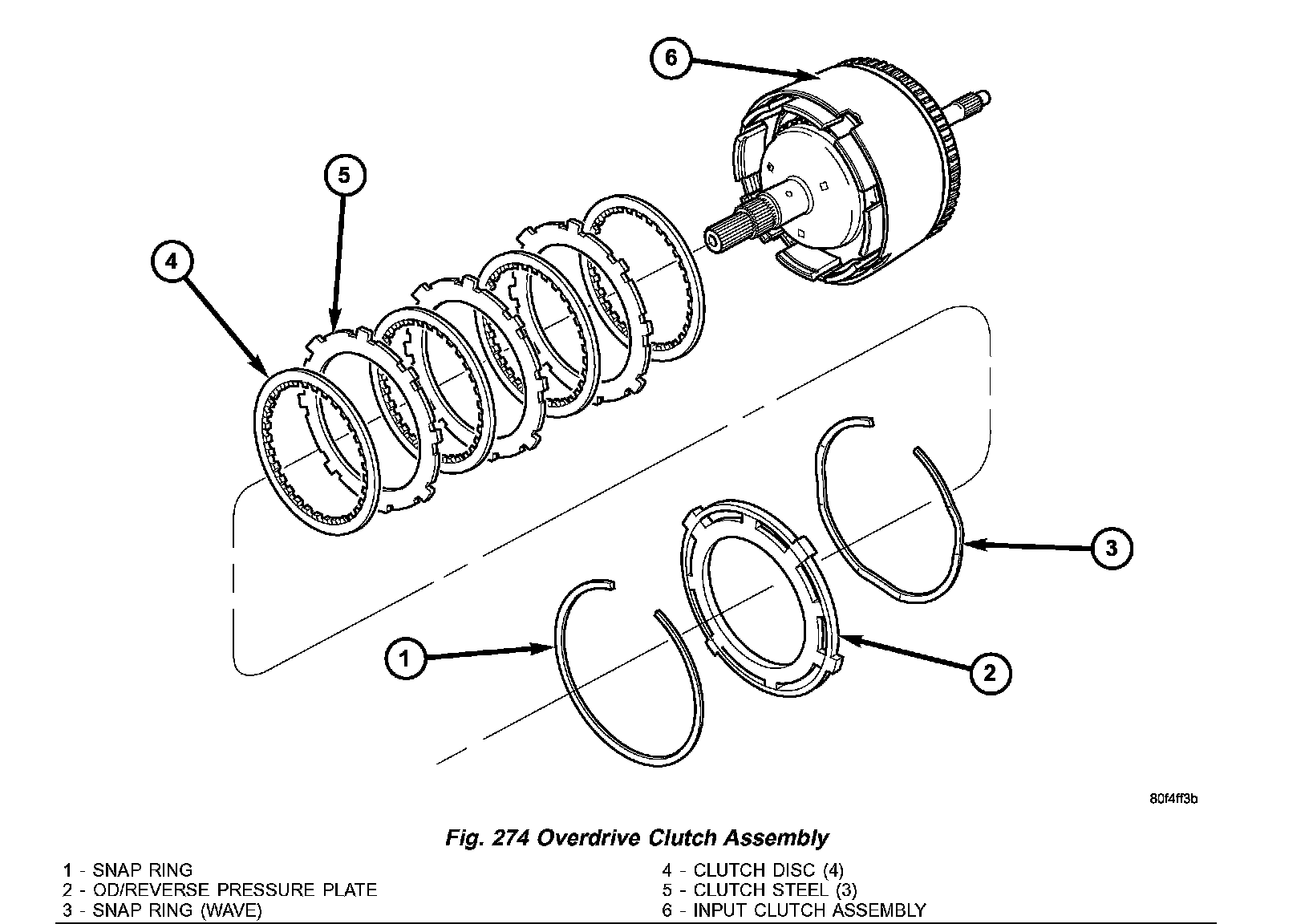 6

5

4

3

1

2

80f4ff3b

Fig. 274 Overdrive Clutch Assembly

1 - SNAP RING
2 - OD/REVERSE PRESSURE PLATE
3 - SNAP RING (WAVE)

4 - CLUTCH DISC (4)
5 - CLUTCH STEEL (3)
6 - INPUT CLUTCH ASSEMBLY