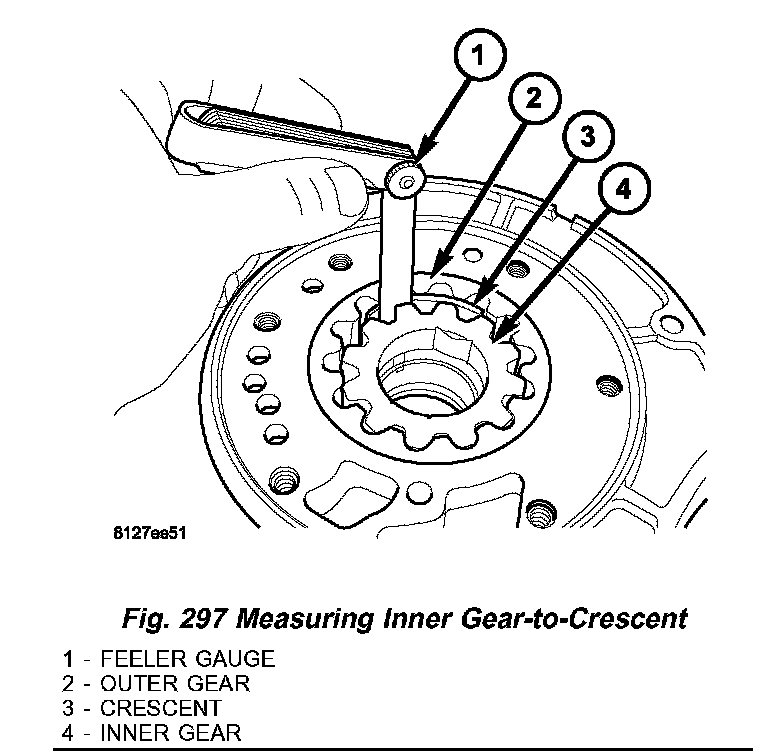 1
2
3
4

8127ee51

Fig. 297 Measuring Inner Gear-to-Crescent

1 - FEELER GAUGE
2 - OUTER GEAR
3 - CRESCENT
4 - INNER GEAR