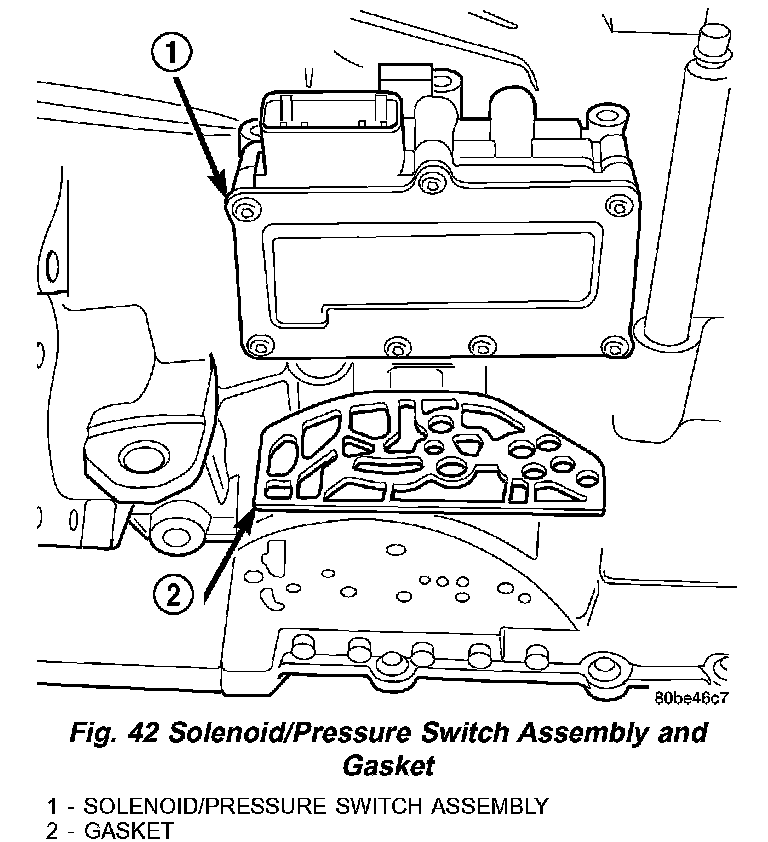 1

2

80be46c7

Fig. 42 Solenoid/Pressure Switch Assembly and Gasket

1 - SOLENOID/PRESSURE SWITCH ASSEMBLY
2 - GASKET