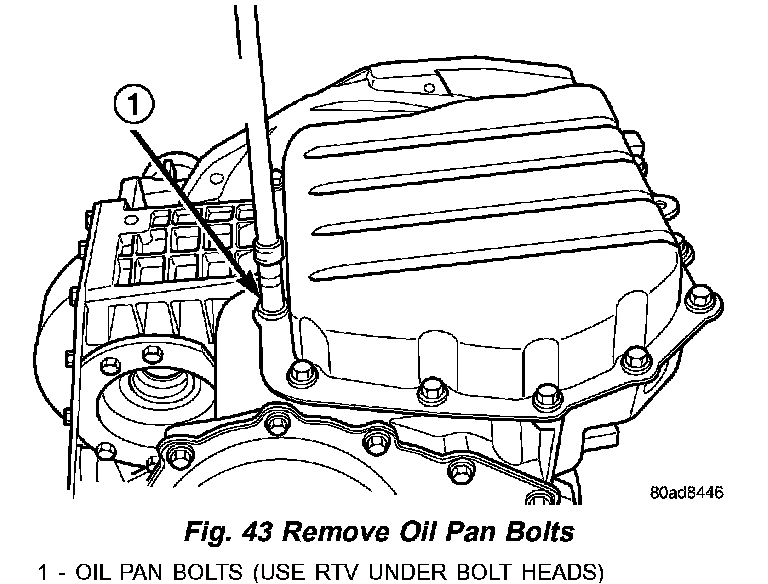 1

80ad8446

Fig. 43 Remove Oil Pan Bolts

1 - OIL PAN BOLTS (USE RTV UNDER BOLT HEADS)