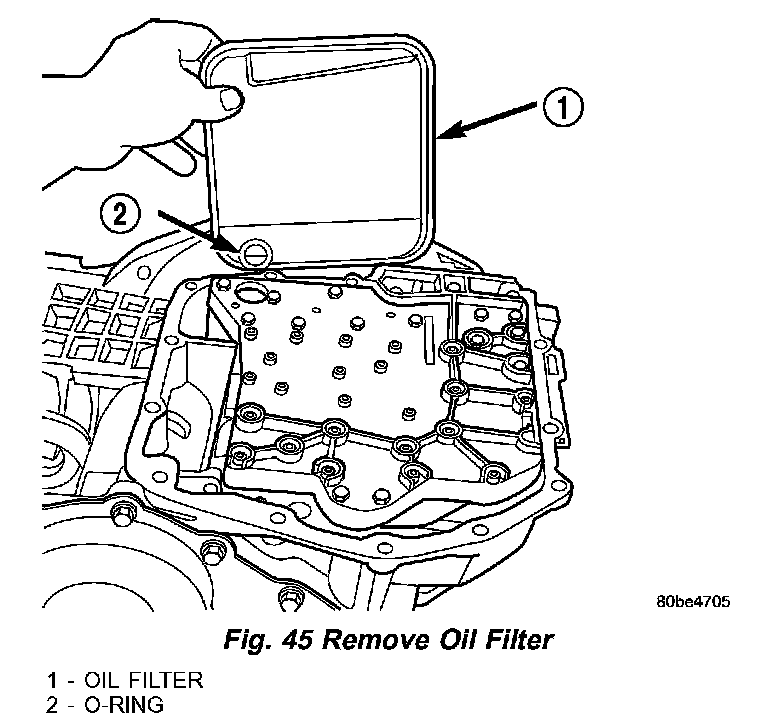 1

2

80be4705

Fig. 45 Remove Oil Filter

1 - OIL FILTER
2 - O-RING