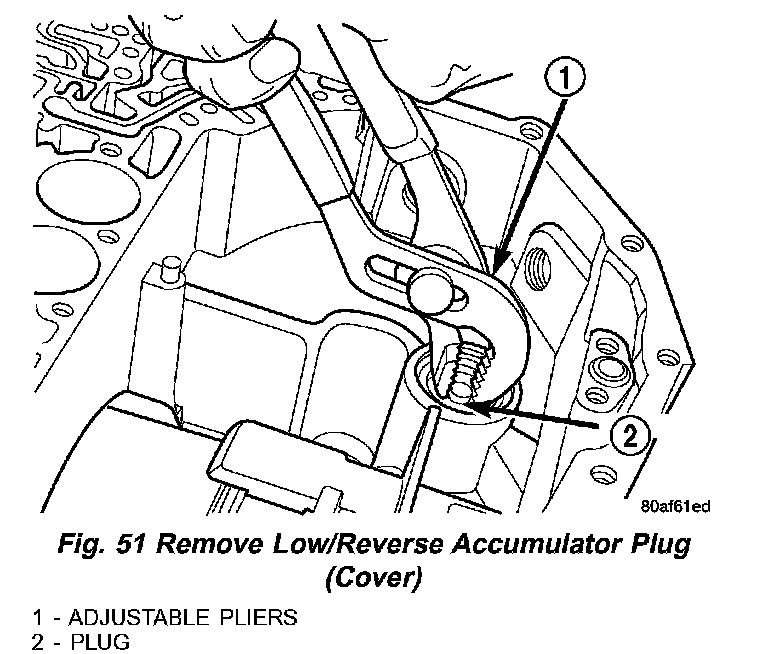 1

2

80af61ed

Fig. 51 Remove Low/Reverse Accumulator Plug (Cover)

1 - ADJUSTABLE PLIERS
2 - PLUG