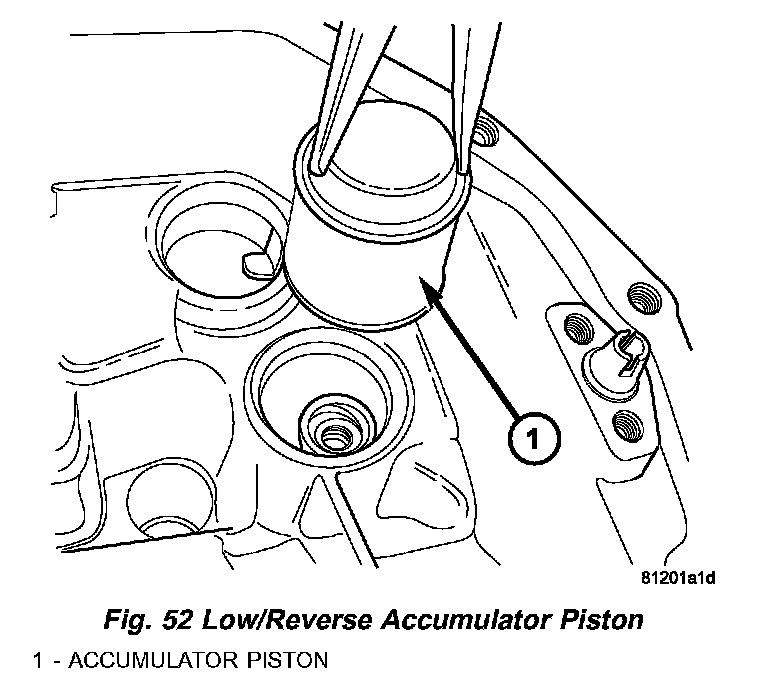 1

81201a1d

Fig. 52 Low/Reverse Accumulator Piston

1 - ACCUMULATOR PISTON