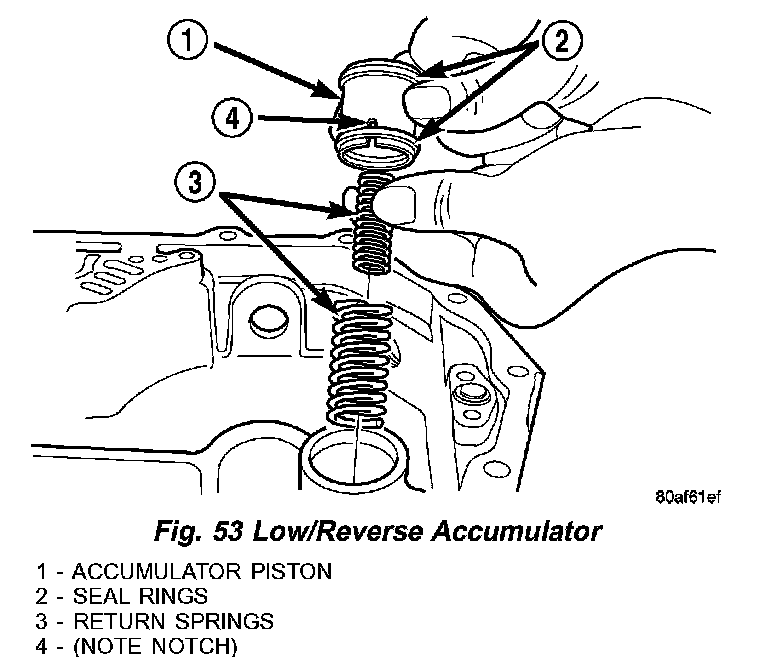 1
2
4
3

80af61ef

Fig. 53 Low/Reverse Accumulator

1 - ACCUMULATOR PISTON
2 - SEAL RINGS
3 - RETURN SPRINGS
4 - (NOTE NOTCH)