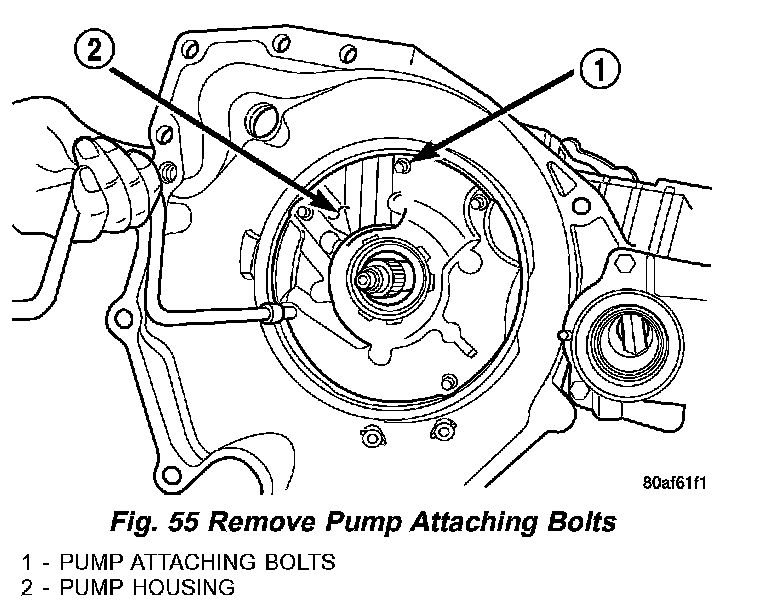 2

1

80af61f1

Fig. 55 Remove Pump Attaching Bolts

1 - PUMP ATTACHING BOLTS
2 - PUMP HOUSING