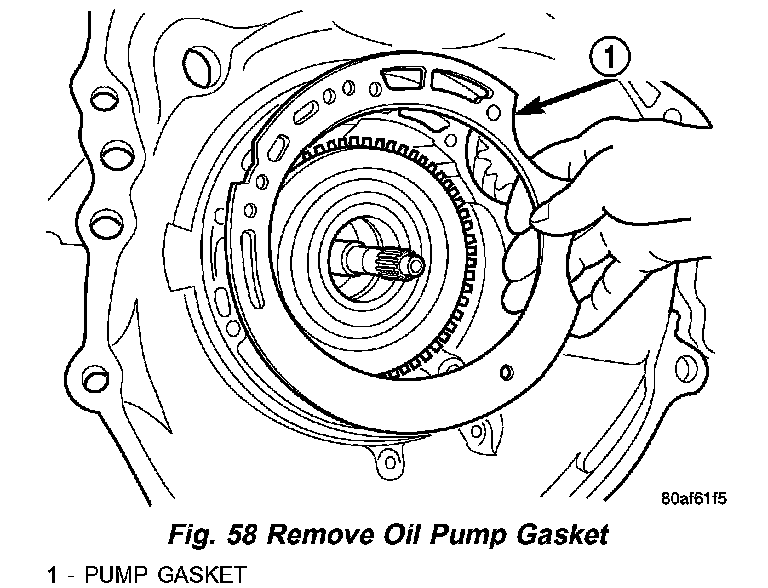 1

80af61f5

Fig. 58 Remove Oil Pump Gasket

1 - PUMP GASKET