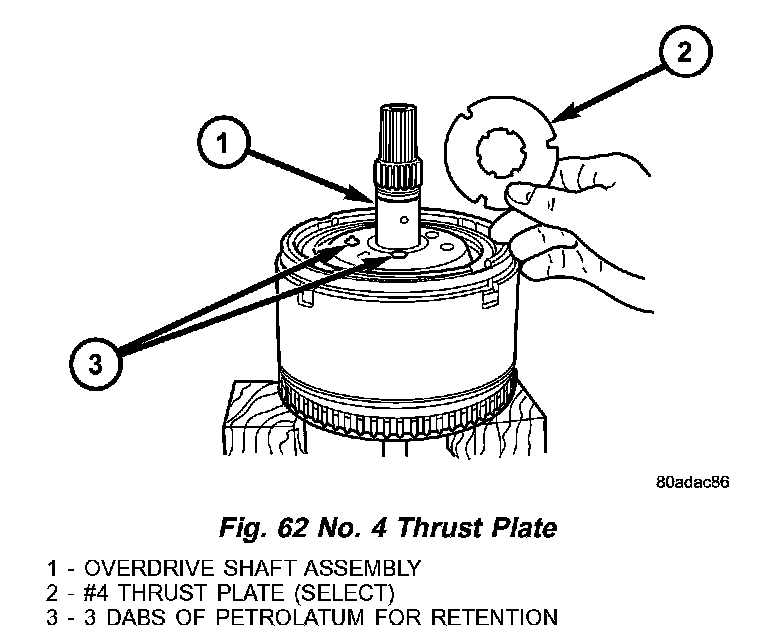 2

1

3

80adac86

Fig. 62 No. 4 Thrust Plate

1 - OVERDRIVE SHAFT ASSEMBLY
2 - #4 THRUST PLATE (SELECT)
3 - 3 DABS OF PETROLATUM FOR RETENTION