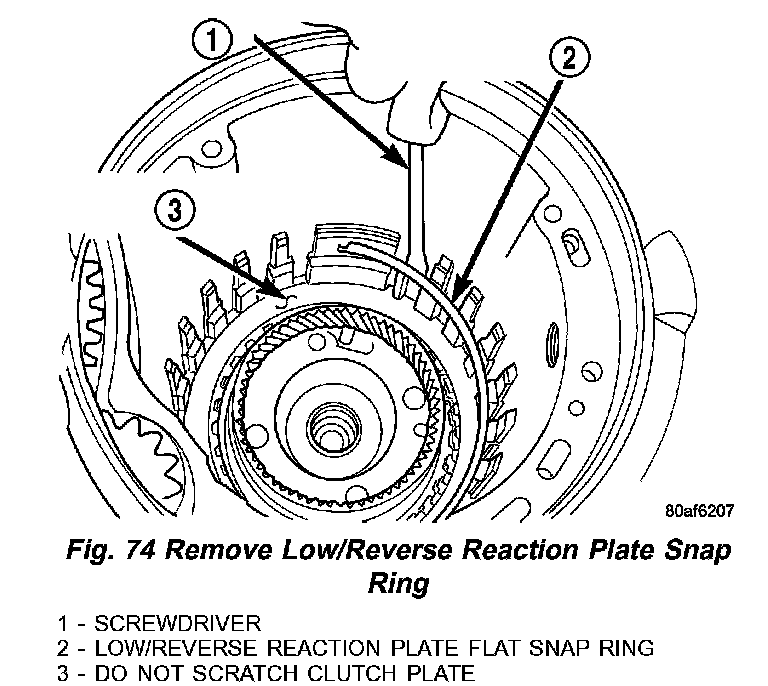 1

2

3

80af6207

Fig. 74 Remove Low/Reverse Reaction Plate Snap Ring

1 - SCREWDRIVER
2 - LOW/REVERSE REACTION PLATE FLAT SNAP RING
3 - DO NOT SCRATCH CLUTCH PLATE