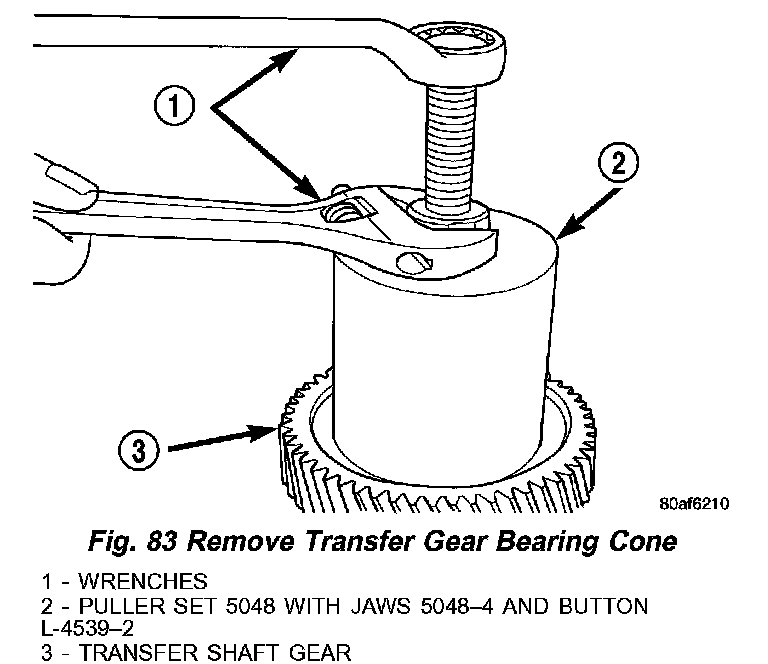 1

2

3

80af6210

Fig. 83 Remove Transfer Gear Bearing Cone

1 - WRENCHES
2 - PULLER SET 5048 WITH JAWS 5048–4 AND BUTTON L-4539–2
3 - TRANSFER SHAFT GEAR