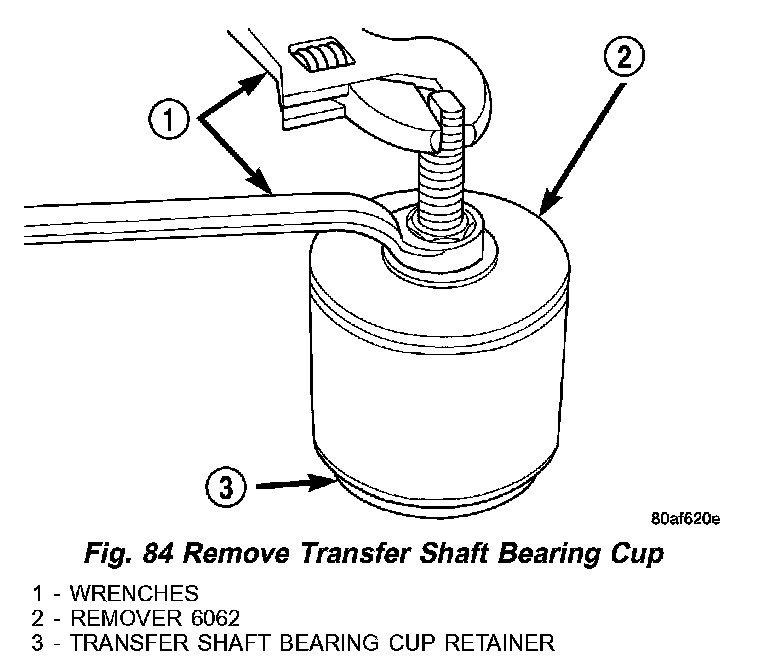 1

2

3

80af620e

Fig. 84 Remove Transfer Shaft Bearing Cup

1 - WRENCHES
2 - REMOVER 6062
3 - TRANSFER SHAFT BEARING CUP RETAINER