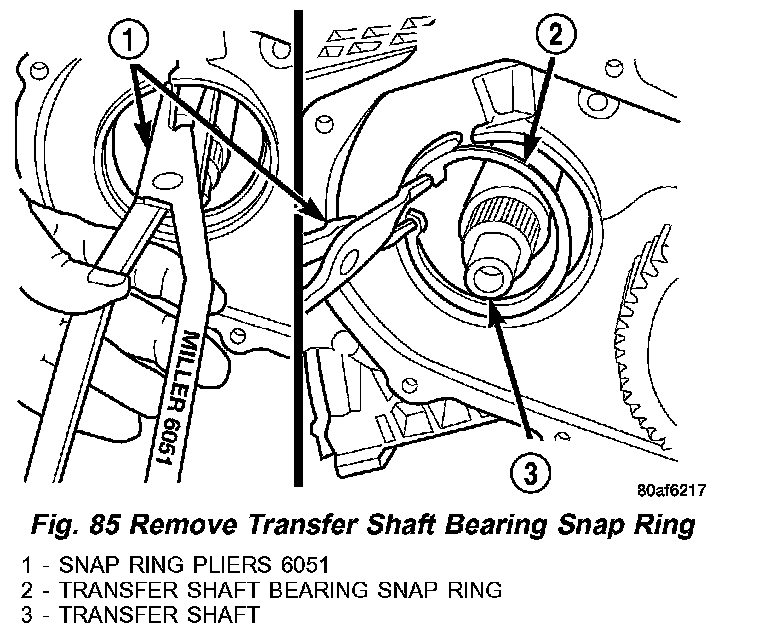 1
2
MILLER 6051
3
80af6217

Fig. 85 Remove Transfer Shaft Bearing Snap Ring

1 - SNAP RING PLIERS 6051
2 - TRANSFER SHAFT BEARING SNAP RING
3 - TRANSFER SHAFT