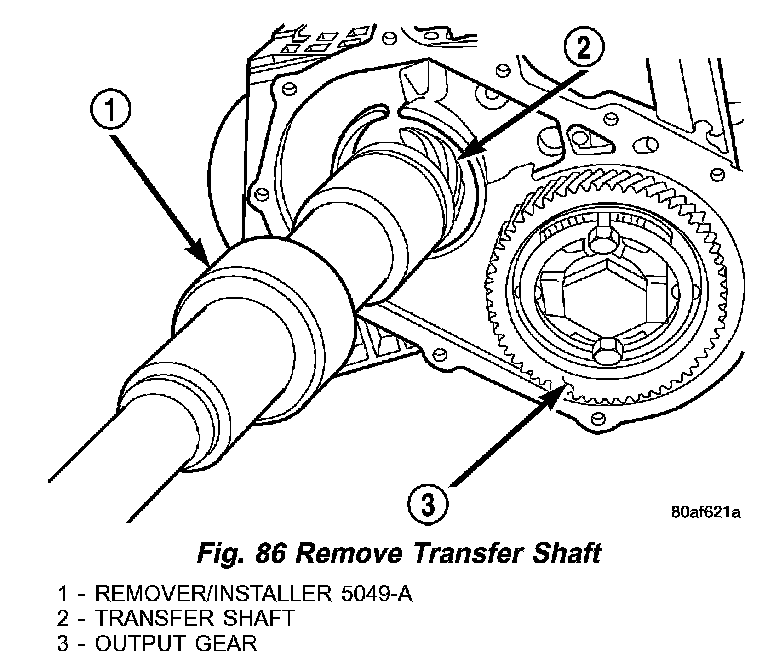 1

2

3

80af621a

Fig. 86 Remove Transfer Shaft

1 - REMOVER/INSTALLER 5049-A
2 - TRANSFER SHAFT
3 - OUTPUT GEAR