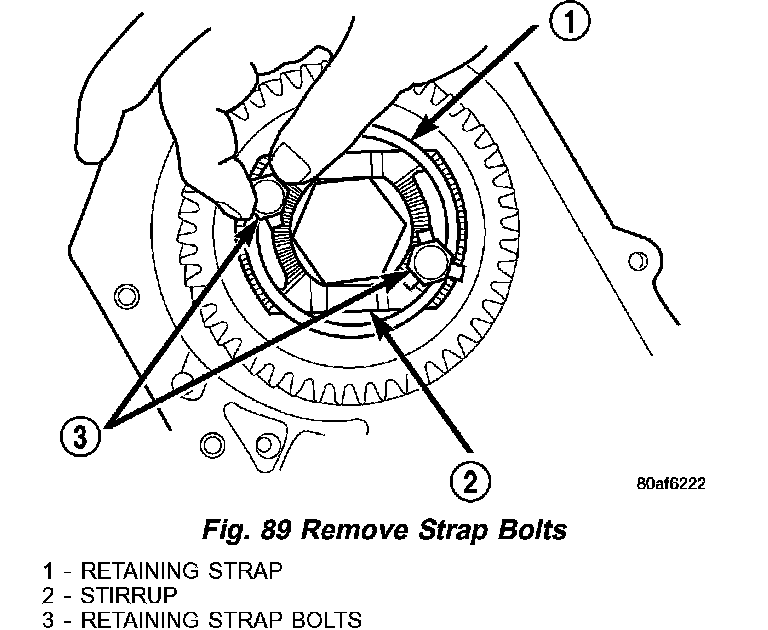 1

3

2

80af6222

Fig. 89 Remove Strap Bolts

1 - RETAINING STRAP
2 - STIRRUP
3 - RETAINING STRAP BOLTS