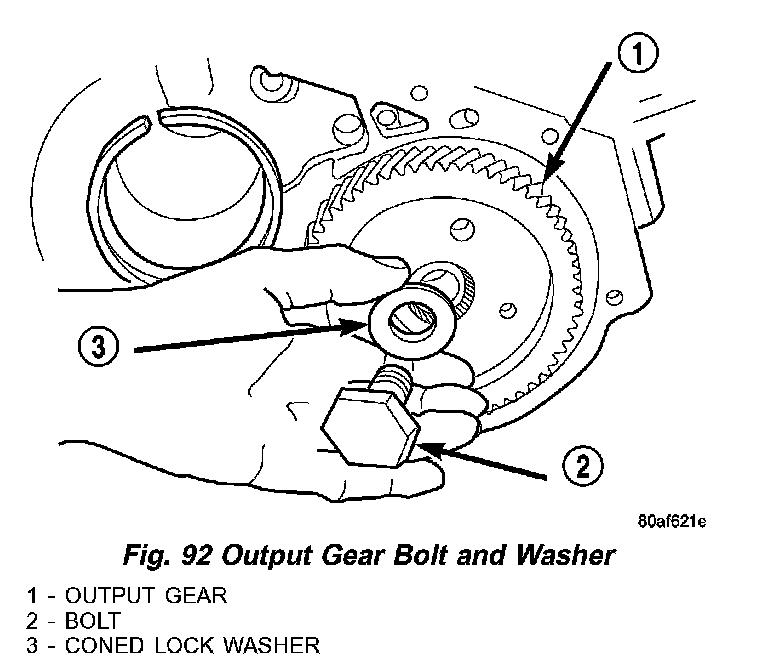 1

3

2

80af621e

Fig. 92 Output Gear Bolt and Washer

1 - OUTPUT GEAR
2 - BOLT
3 - CONED LOCK WASHER