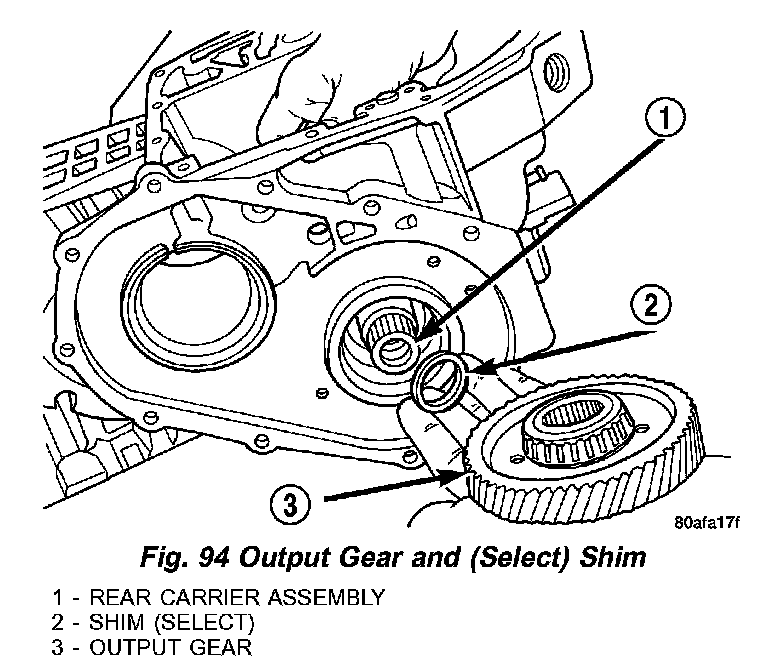 1

2

3

80afa17f

Fig. 94 Output Gear and (Select) Shim

1 - REAR CARRIER ASSEMBLY
2 - SHIM (SELECT)
3 - OUTPUT GEAR