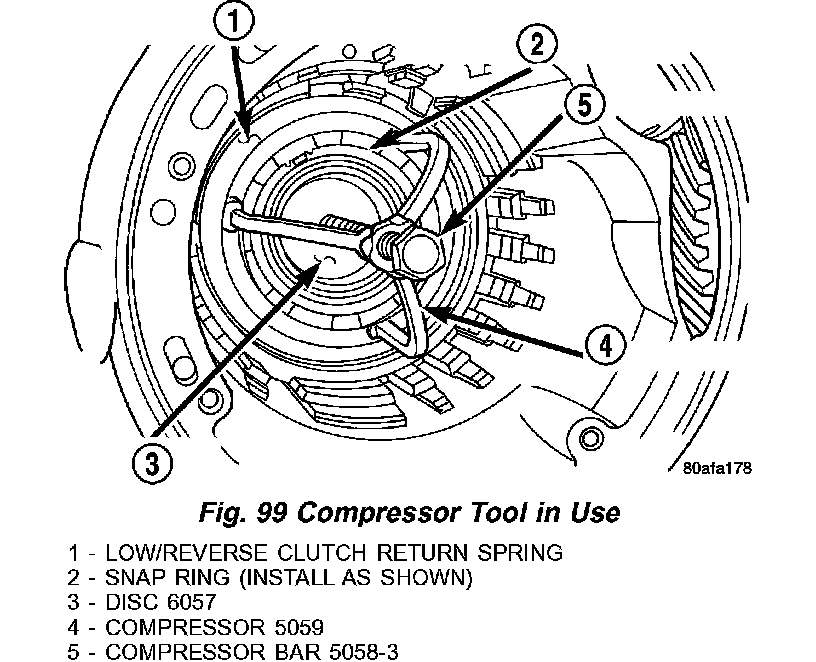 1
2
5
4
3
80afa178

Fig. 99 Compressor Tool in Use

1 - LOW/REVERSE CLUTCH RETURN SPRING
2 - SNAP RING (INSTALL AS SHOWN)
3 - DISC 6057
4 - COMPRESSOR 5059
5 - COMPRESSOR BAR 5058-3