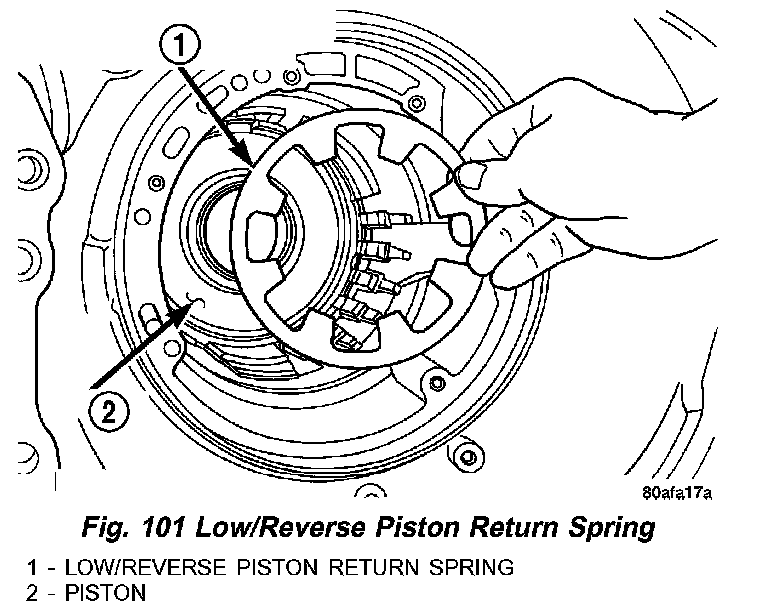 1

2

80afa17a

Fig. 101 Low/Reverse Piston Return Spring

1 - LOW/REVERSE PISTON RETURN SPRING
2 - PISTON