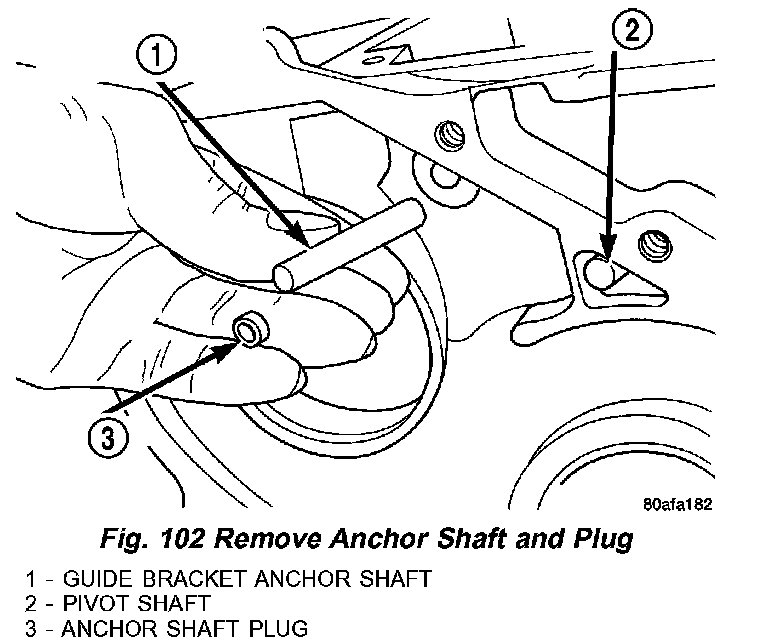 1

2

3

80afa182

Fig. 102 Remove Anchor Shaft and Plug

1 - GUIDE BRACKET ANCHOR SHAFT
2 - PIVOT SHAFT
3 - ANCHOR SHAFT PLUG