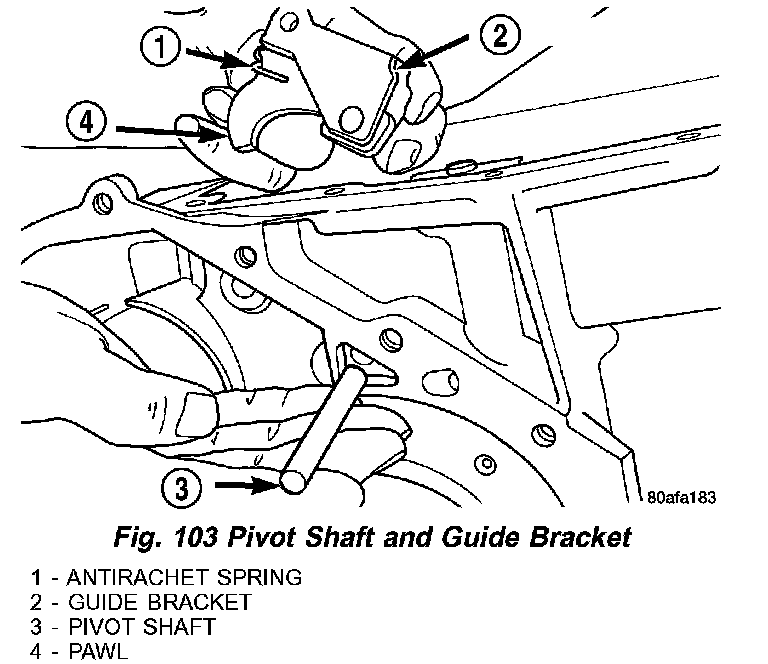 1
2
4
3
80afa183

Fig. 103 Pivot Shaft and Guide Bracket

1 - ANTIRACHET SPRING
2 - GUIDE BRACKET
3 - PIVOT SHAFT
4 - PAWL