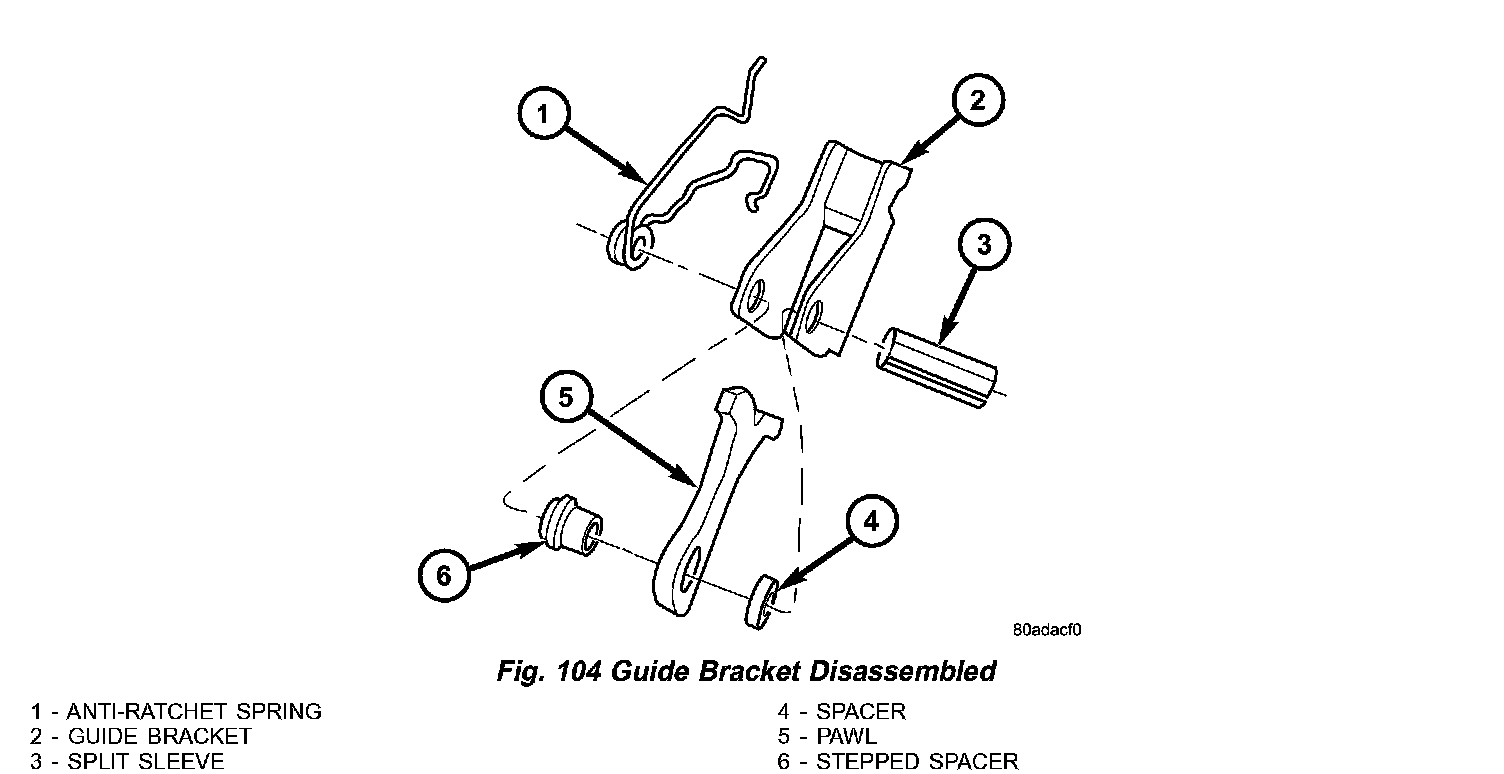 1

2

3

5

4

6

80adacf0

Fig. 104 Guide Bracket Disassembled

1 - ANTI-RATCHET SPRING
2 - GUIDE BRACKET
3 - SPLIT SLEEVE

4 - SPACER
5 - PAWL
6 - STEPPED SPACER