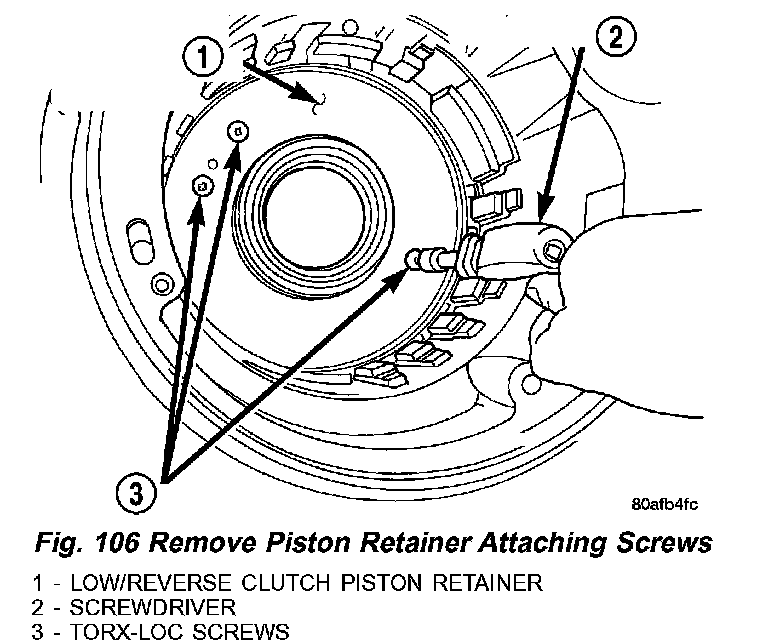 1

2

3

80afb4fc

Fig. 106 Remove Piston Retainer Attaching Screws

1 - LOW/REVERSE CLUTCH PISTON RETAINER
2 - SCREWDRIVER
3 - TORX-LOC SCREWS