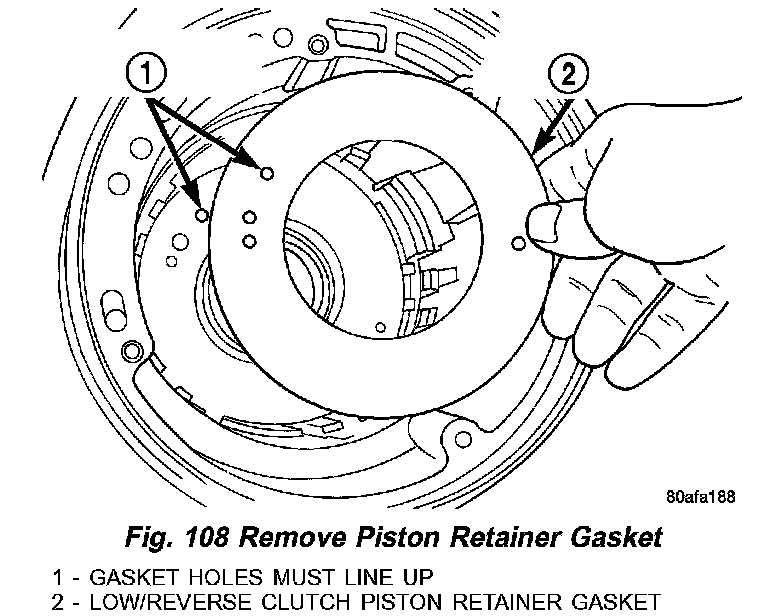 1
2
80afa188
Fig. 108 Remove Piston Retainer Gasket
1 - GASKET HOLES MUST LINE UP
2 - LOW/REVERSE CLUTCH PISTON RETAINER GASKET