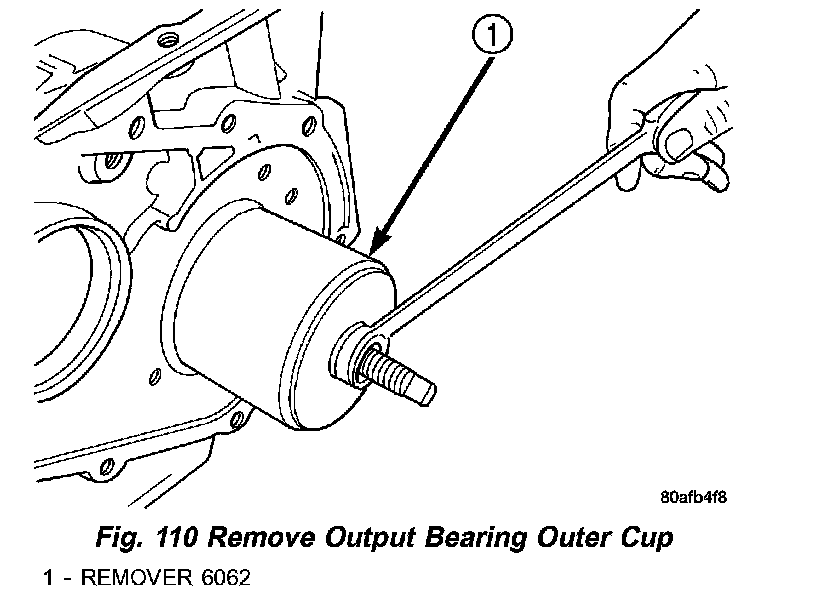 1

80afb4f8

Fig. 110 Remove Output Bearing Outer Cup

1 - REMOVER 6062