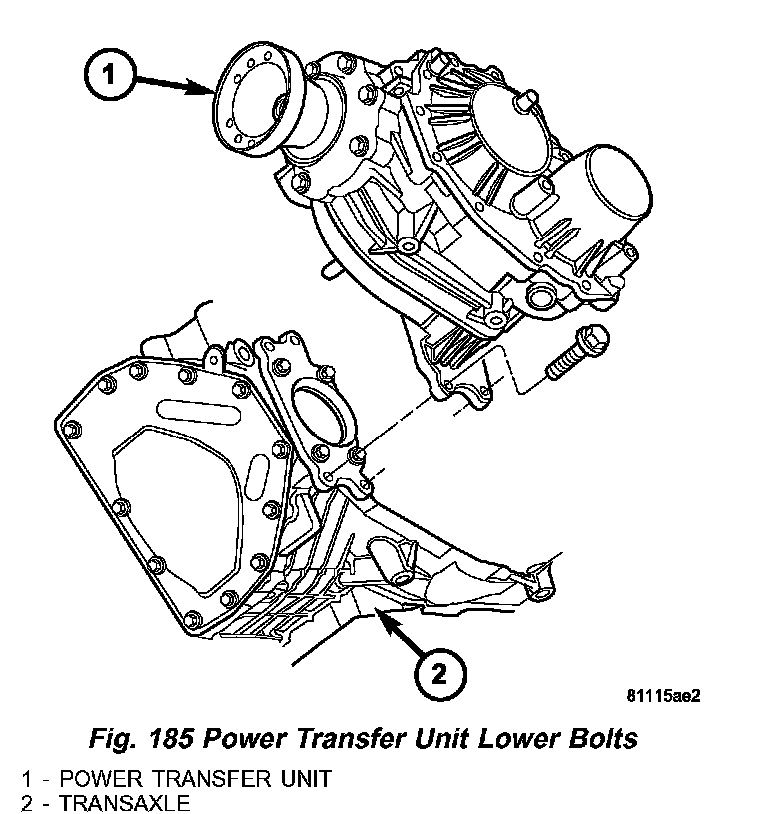 1

2

81115ae2

Fig. 185 Power Transfer Unit Lower Bolts

1 - POWER TRANSFER UNIT
2 - TRANSAXLE