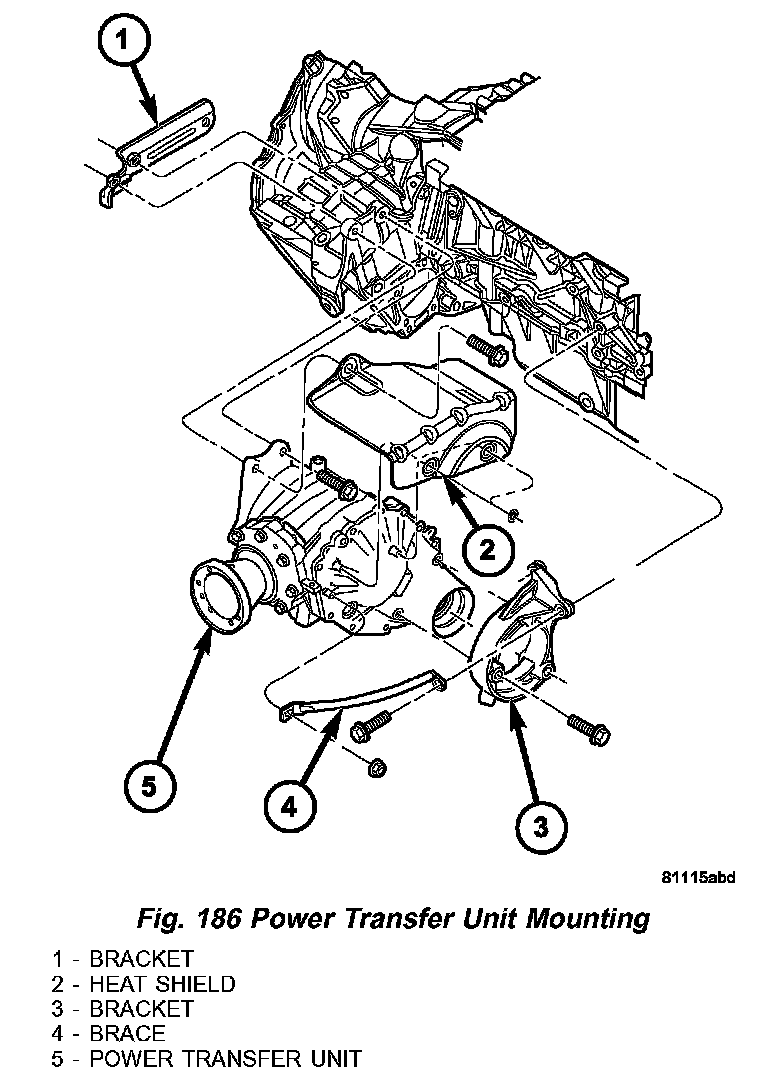 1

2

5

4

3

81115abd

Fig. 186 Power Transfer Unit Mounting

1 - BRACKET
2 - HEAT SHIELD
3 - BRACKET
4 - BRACE
5 - POWER TRANSFER UNIT