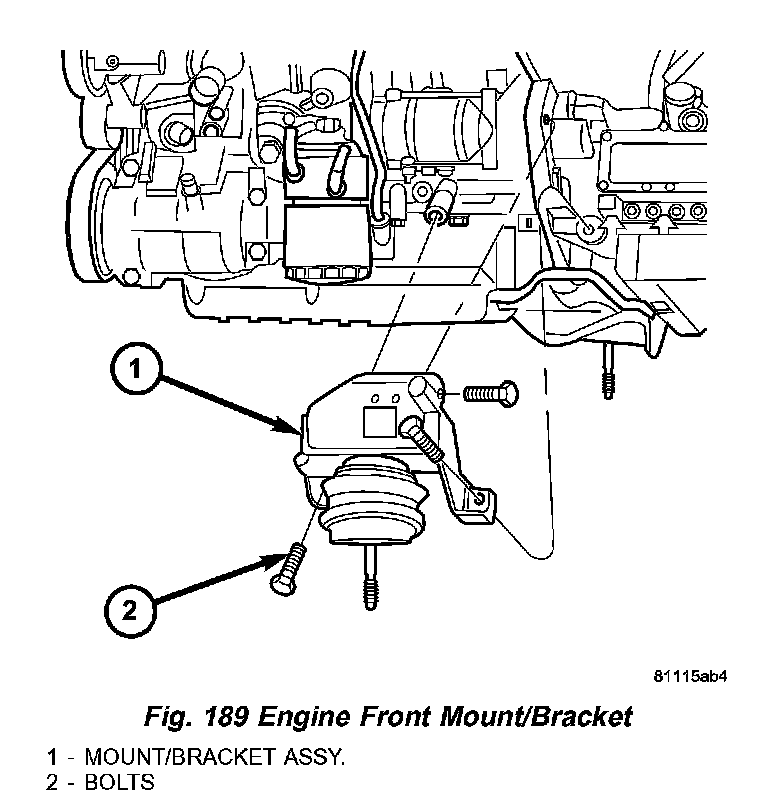 1

2

81115ab4

Fig. 189 Engine Front Mount/Bracket

1 - MOUNT/BRACKET ASSY.
2 - BOLTS