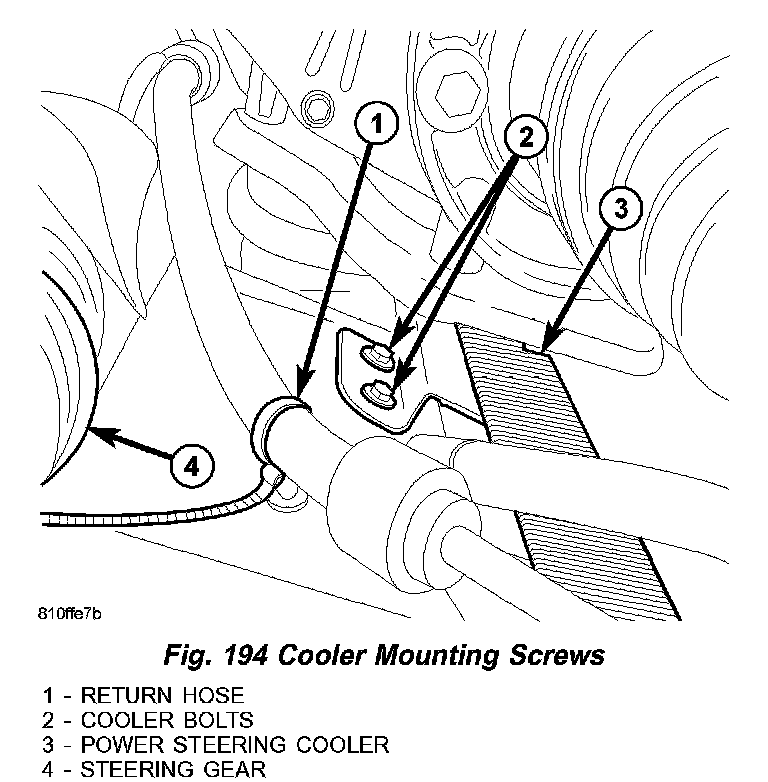 1

2

3

4

810ffe7b

Fig. 194 Cooler Mounting Screws

1 - RETURN HOSE
2 - COOLER BOLTS
3 - POWER STEERING COOLER
4 - STEERING GEAR