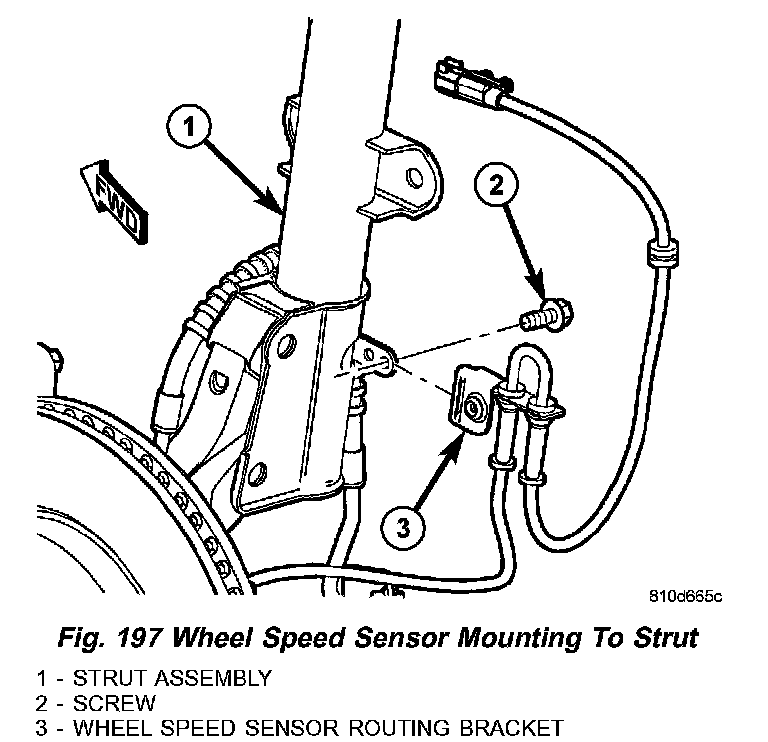 1

FWD

2

3

810d665c

Fig. 197 Wheel Speed Sensor Mounting To Strut

1 - STRUT ASSEMBLY
2 - SCREW
3 - WHEEL SPEED SENSOR ROUTING BRACKET