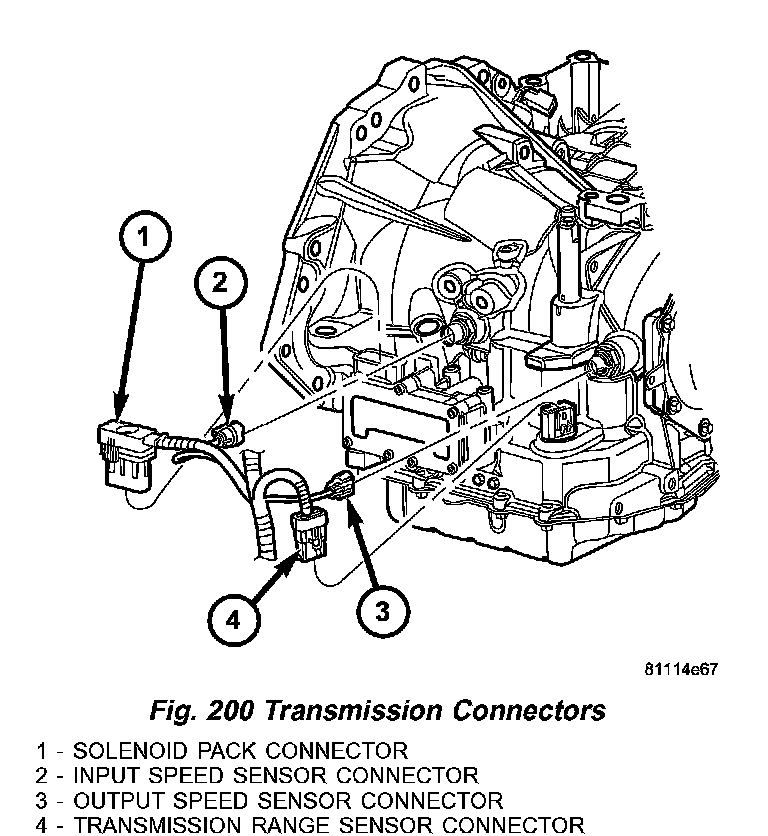 1

2

4

3

81114e67

Fig. 200 Transmission Connectors

1 - SOLENOID PACK CONNECTOR
2 - INPUT SPEED SENSOR CONNECTOR
3 - OUTPUT SPEED SENSOR CONNECTOR
4 - TRANSMISSION RANGE SENSOR CONNECTOR