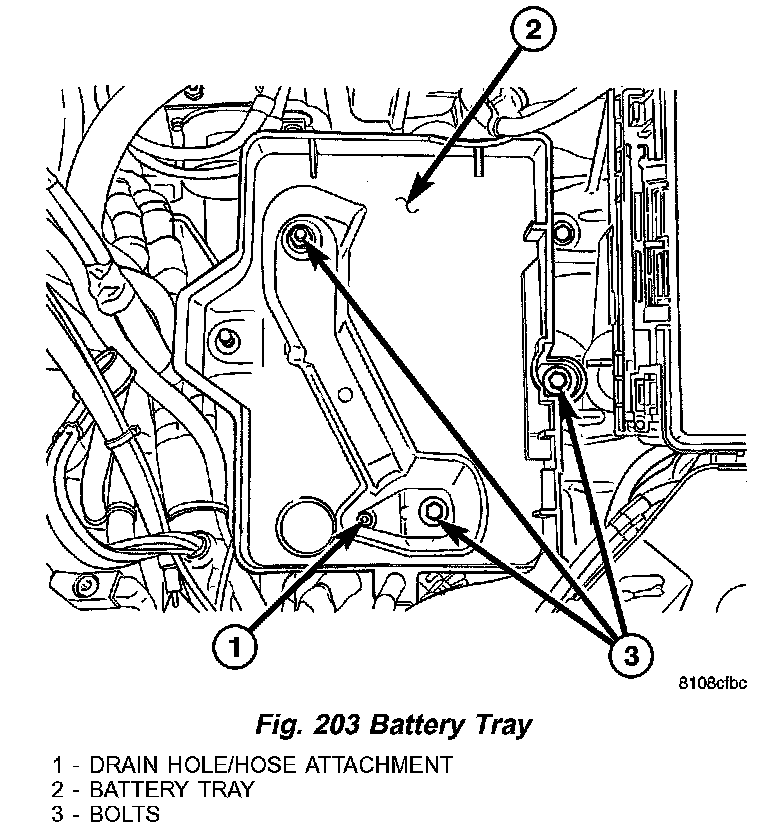 2

1

3

8108cfbc

Fig. 203 Battery Tray

1 - DRAIN HOLE/HOSE ATTACHMENT
2 - BATTERY TRAY
3 - BOLTS