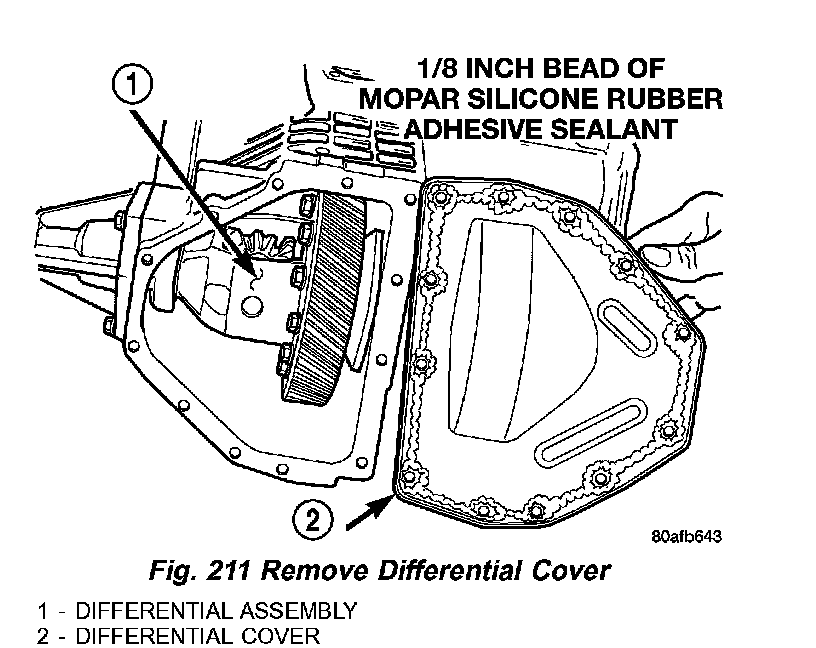 1

1/8 INCH BEAD OF MOPAR SILICONE RUBBER ADHESIVE SEALANT

2

80afb643

Fig. 211 Remove Differential Cover

1 - DIFFERENTIAL ASSEMBLY
2 - DIFFERENTIAL COVER